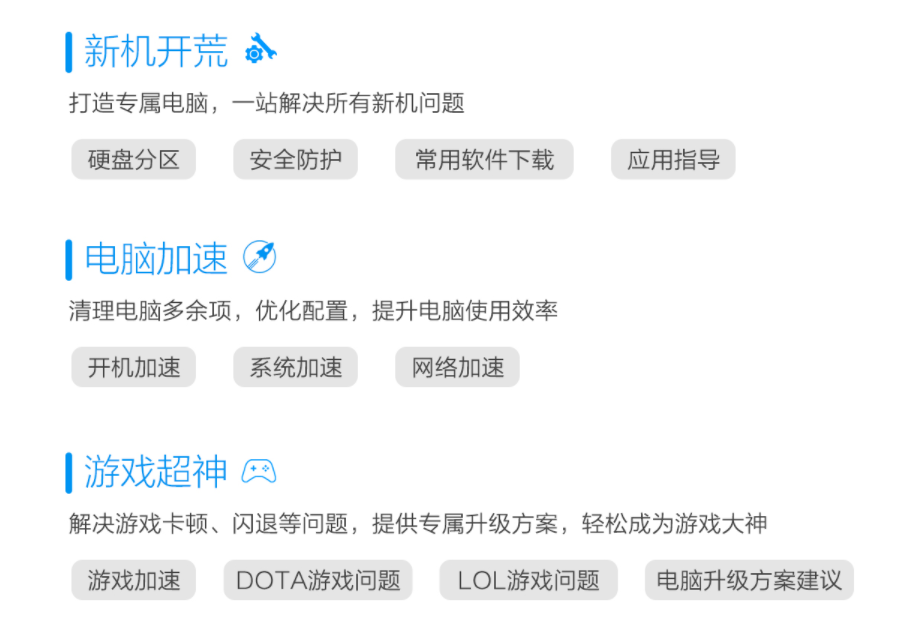 新机开荒

打造专属电脑，一站解决所有新机问题

硬盘分区 安全防护 常用软件下载 应用指导

电脑加速

清理电脑多余项，优化配置，提升电脑使用效率

开机加速 系统加速 网络加速

游戏超神

解决游戏卡顿、闪退等问题，提供专属升级方案，轻松成为游戏大神

游戏加速 DOTA游戏问题 LOL游戏问题 电脑升级方案建议