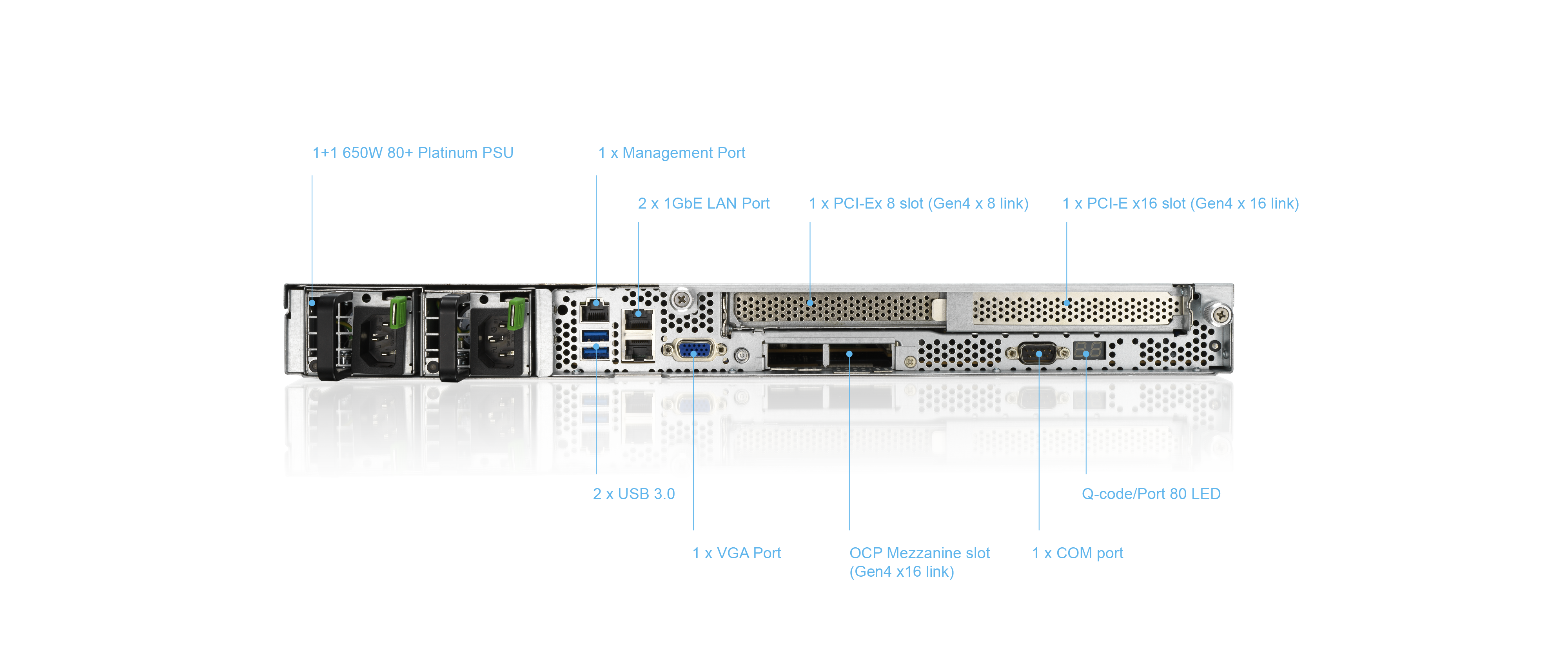 1+1 650W 80+ Platinum PSU

1 x Management Port

2 x 1GbE LAN Port

1 x PCI-Ex 8 slot (Gen4 x 8 link)

1 x PCI-E x16 slot (Gen4 x 16 link)

2 x USB 3.0

Q-code/Port 80 LED

1 x VGA Port

OCP Mezzanine slot (Gen4 x16 link)

1 x COM port