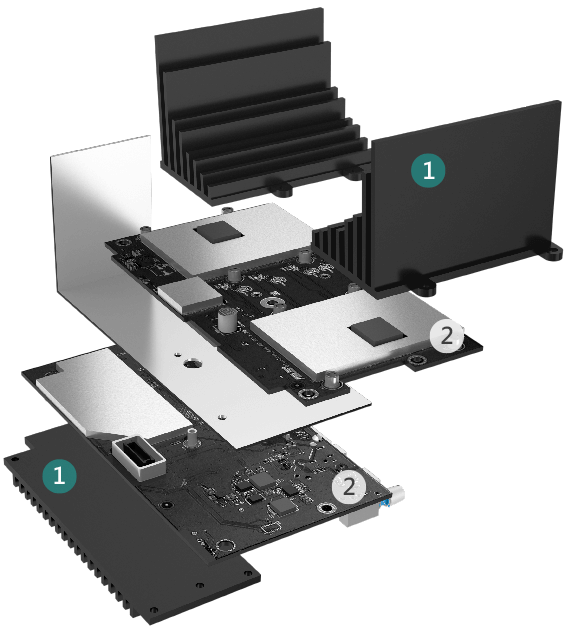 1

2

1

2