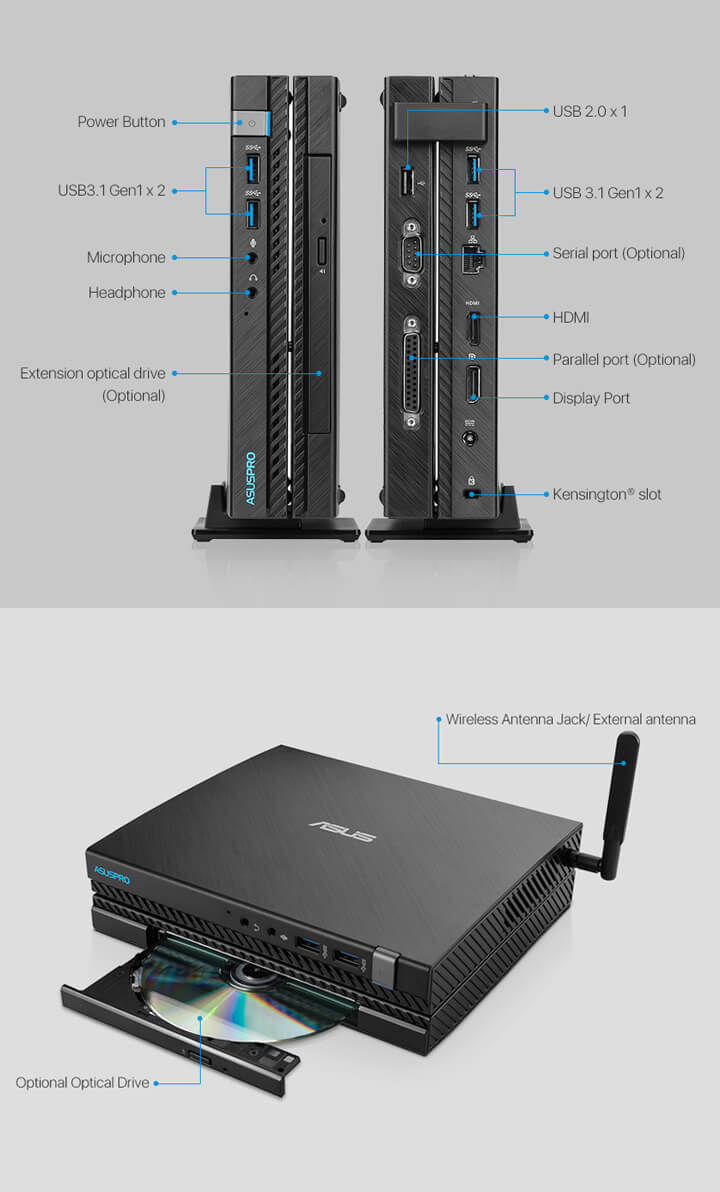 Power Button

USB3.1 Gen1 x 2

Microphone

Headphone

Extension optical drive (Optional)

ASUSPRO

USB 2.0 x 1

USB 3.1 Gen1 x 2

Serial port (Optional)

HDMI

HDMI

Parallel port (Optional)

Display Port

Kensington® slot

Wireless Antenna Jack/ External antenna

ASUS

ASUSPRO

Optional Optical Drive